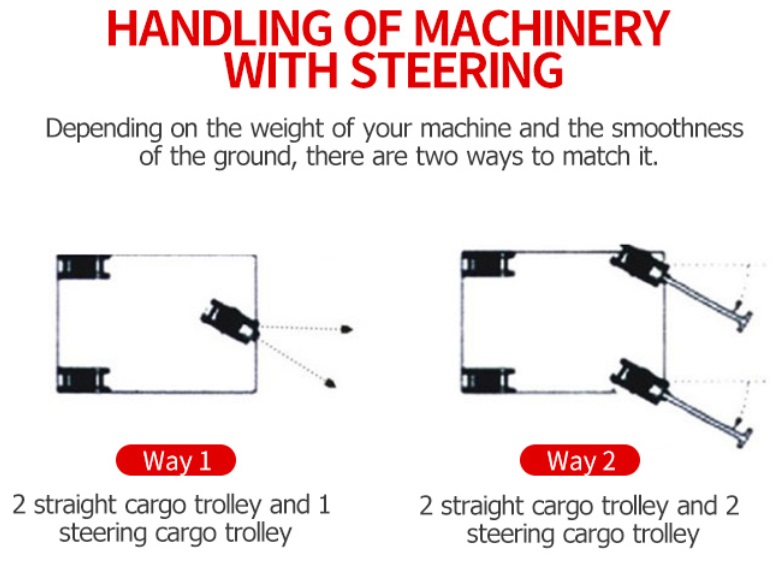 HANDLING OF MACHINERY WITH STEERING

Depending on the weight of your machine and the smoothness of the ground, there are two ways to match it.

Way 1

2 straight cargo trolley and 1 steering cargo trolley

Way 2

2 straight cargo trolley and 2 steering cargo trolley