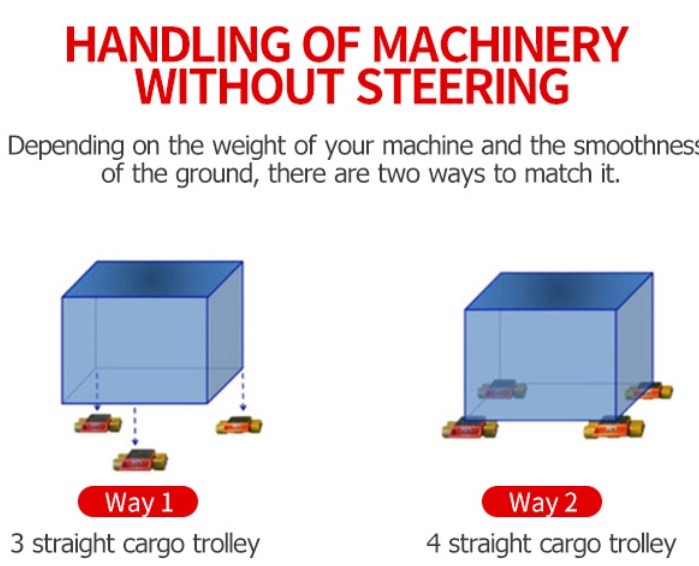 HANDLING OF MACHINERY WITHOUT STEERING

Depending on the weight of your machine and the smoothness of the ground, there are two ways to match it.

Way 1
3 straight cargo trolley

Way 2
4 straight cargo trolley