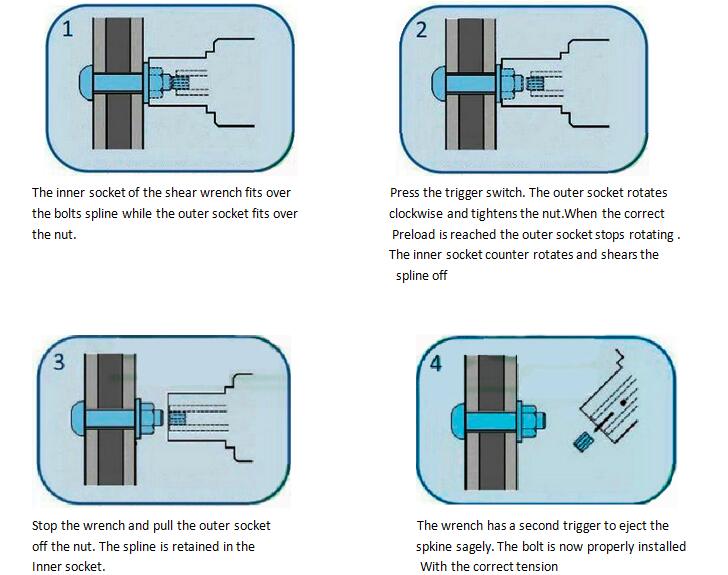 1

The inner socket of the shear wrench fits over the bolts spline while the outer socket fits over the nut.

2

Press the trigger switch. The outer socket rotates clockwise and tightens the nut.When the correct Preload is reached the outer socket stops rotating . The inner socket counter rotates and shears the spline off

3

Stop the wrench and pull the outer socket off the nut. The spline is retained in the Inner socket.

4

The wrench has a second trigger to eject the spkine sagely. The bolt is now properly installed With the correct tension